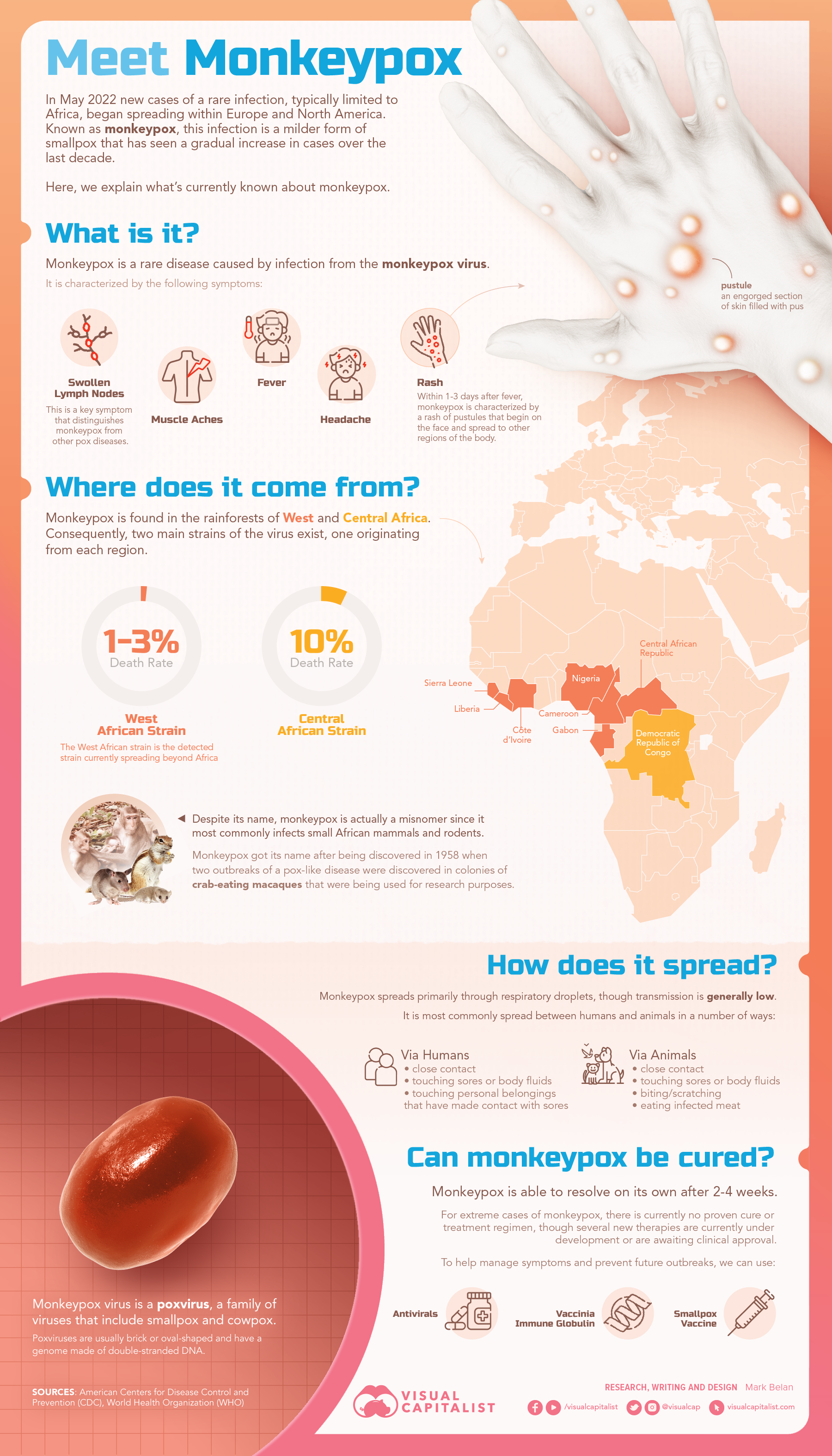 Meet Monkeypox

In May 2022 new cases of a rare infection, typically limited to Africa, began spreading within Europe and North America. Known as monkeypox, this infection is a milder form of smallpox that has seen a gradual increase in cases over the last decade.

Here, we explain what's currently known about monkeypox.

pustule
an engorged section of skin filled with pus

What is it?

Monkeypox is a rare disease caused by infection from the monkeypox virus.

It is characterized by the following symptoms:

Swollen Lymph Nodes
This is a key symptom that distinguishes monkeypox from other pox diseases.

Muscle Aches

Fever

Headache

Rash
Within 1-3 days after fever, monkeypox is characterized by a rash of pustules that begin on the face and spread to other regions of the body.

Where does it come from?

Monkeypox is found in the rainforests of West and Central Africa. Consequently, two main strains of the virus exist, one originating from each region.

1-3%
Death Rate

West African Strain
The West African strain is the detected strain currently spreading beyond Africa

10%
Death Rate

Central African Strain

Sierra Leone
Liberia
Côte d'Ivoire
Nigeria
Cameroon
Gabon
Central African Republic
Democratic Republic of Congo

Despite its name, monkeypox is actually a misnomer since it most commonly infects small African mammals and rodents.

Monkeypox got its name after being discovered in 1958 when two outbreaks of a pox-like disease were discovered in colonies of crab-eating macaques that were being used for research purposes.

How does it spread?

Monkeypox spreads primarily through respiratory droplets, though transmission is generally low.

It is most commonly spread between humans and animals in a number of ways:

Via Humans
• close contact
• touching sores or body fluids
• touching personal belongings that have made contact with sores

Via Animals
• close contact
• touching sores or body fluids
• biting/scratching
• eating infected meat

Can monkeypox be cured?

Monkeypox is able to resolve on its own after 2-4 weeks.

For extreme cases of monkeypox, there is currently no proven cure or treatment regimen, though several new therapies are currently under development or are awaiting clinical approval.

To help manage symptoms and prevent future outbreaks, we can use:

Antivirals

Vaccinia Immune Globulin

Smallpox Vaccine

Monkeypox virus is a poxvirus, a family of viruses that include smallpox and cowpox.

Poxviruses are usually brick or oval-shaped and have a genome made of double-stranded DNA.

SOURCES: American Centers for Disease Control and Prevention (CDC), World Health Organization (WHO)

VISUAL CAPITALIST

RESEARCH, WRITING AND DESIGN Mark Belan

/visualcapitalist @visualcap visualcapitalist.com